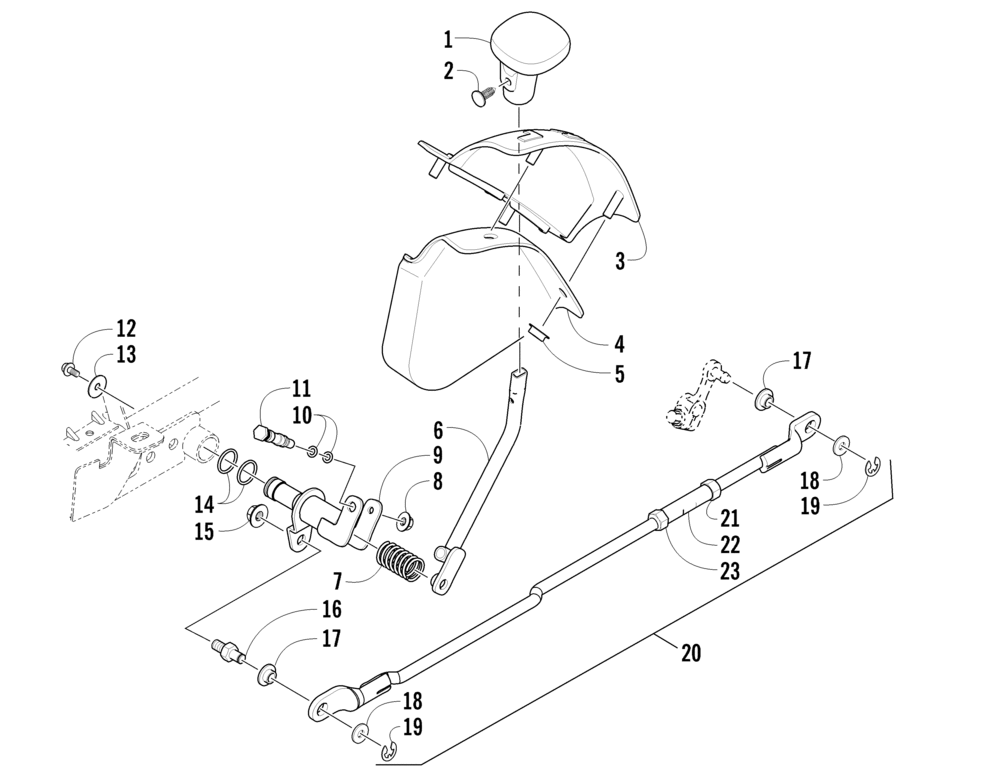 1
2
3
4
5
12
13
11
10
6
9
8
14
15
7
17
18
19
21
22
23
16
17
20
18
19